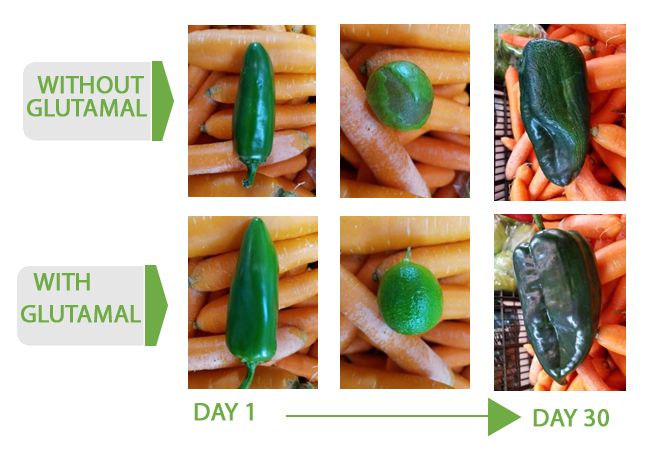 WITHOUT GLUTAMAL

WITH GLUTAMAL

DAY 1

DAY 30